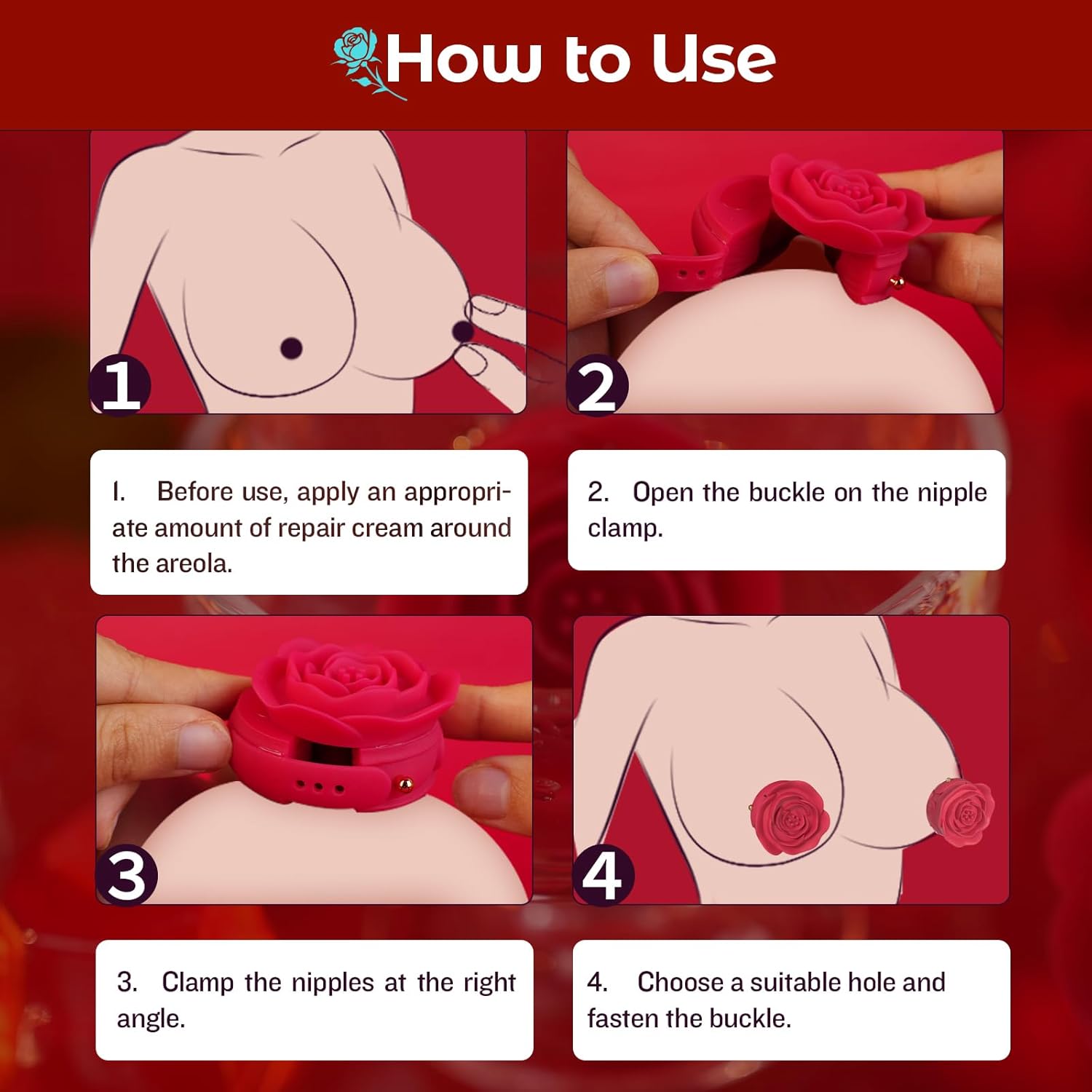 How to Use

1

2

1. Before use, apply an appropriate amount of repair cream around the areola.

2. Open the buckle on the nipple clamp.

3

4

3. Clamp the nipples at the right angle.

4. Choose a suitable hole and fasten the buckle.